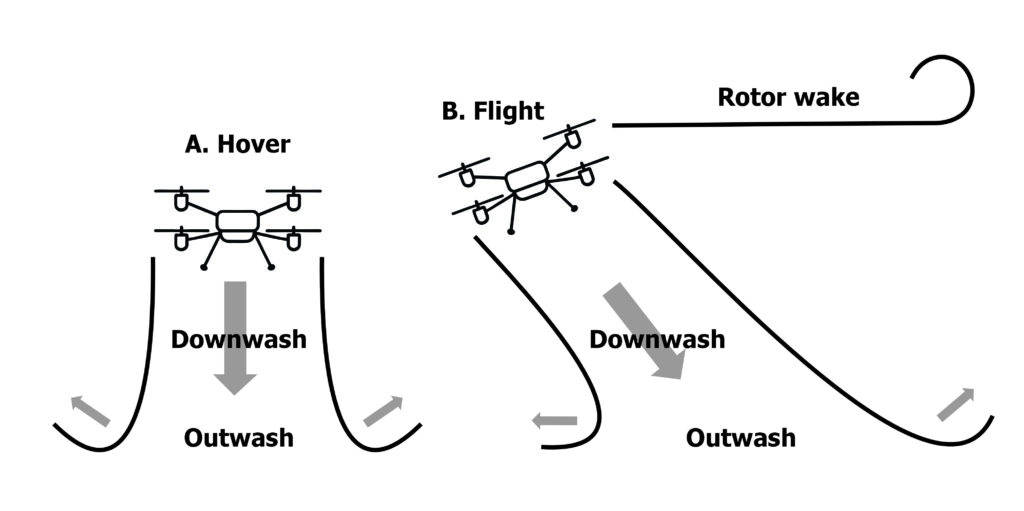 A. Hover

Downwash

Outwash

B. Flight

Rotor wake

Downwash

Outwash